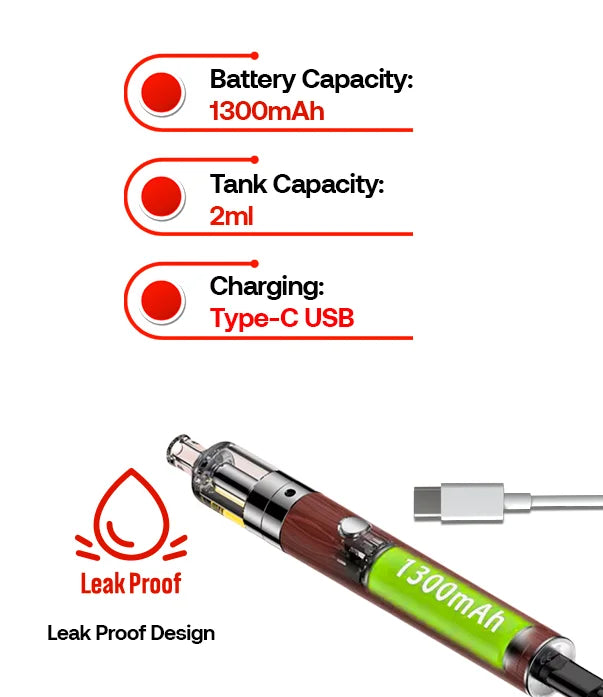 Battery Capacity:
1300mAh

Tank Capacity:
2ml

Charging:
Type-C USB

Leak Proof

Leak Proof Design

1300mAh